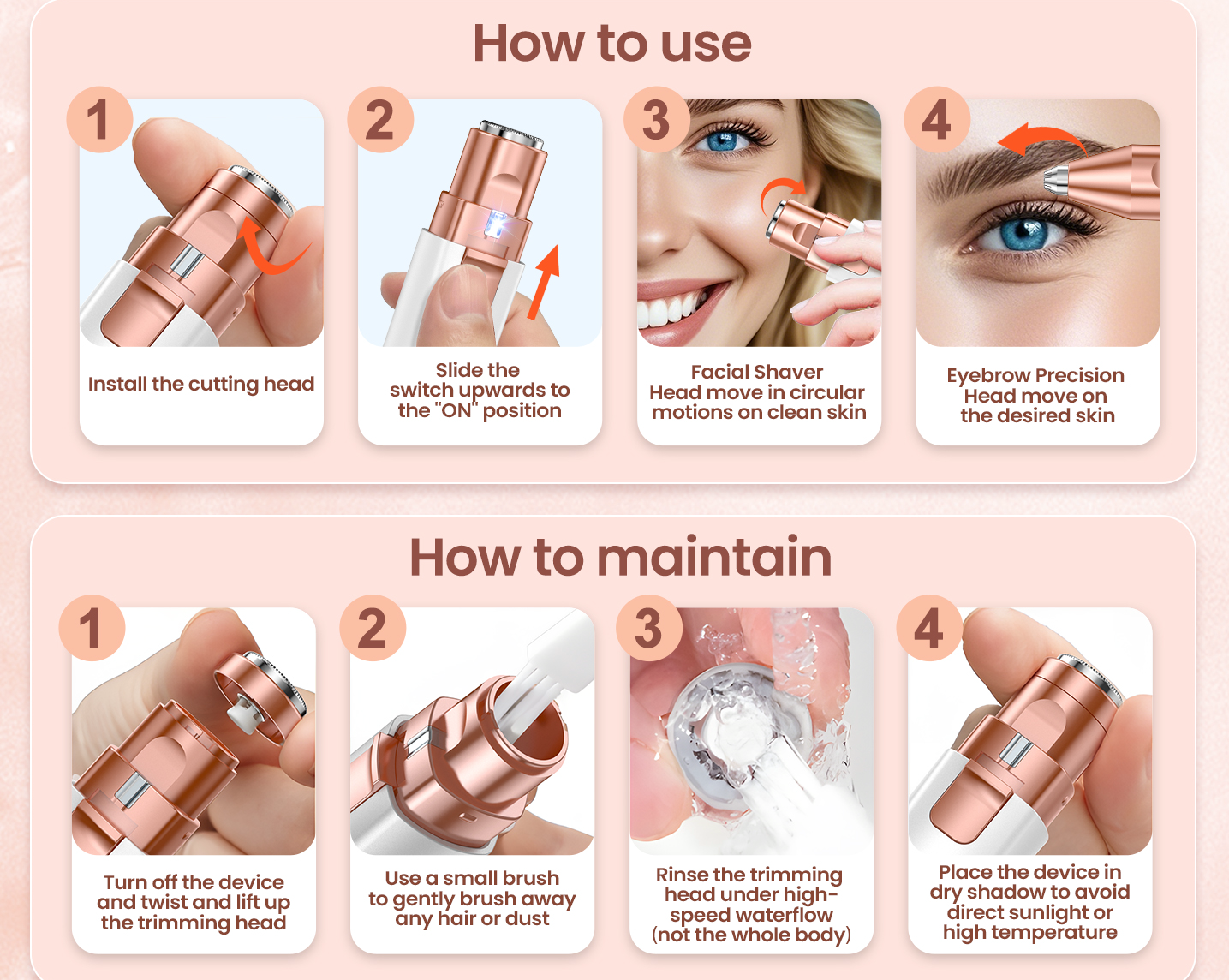 How to use

1
Install the cutting head

2
Slide the switch upwards to the "ON" position

3
Facial Shaver Head move in circular motions on clean skin

4
Eyebrow Precision Head move on the desired skin

How to maintain

1
Turn off the device and twist and lift up the trimming head

2
Use a small brush to gently brush away any hair or dust

3
Rinse the trimming head under high-speed waterflow (not the whole body)

4
Place the device in dry shadow to avoid direct sunlight or high temperature